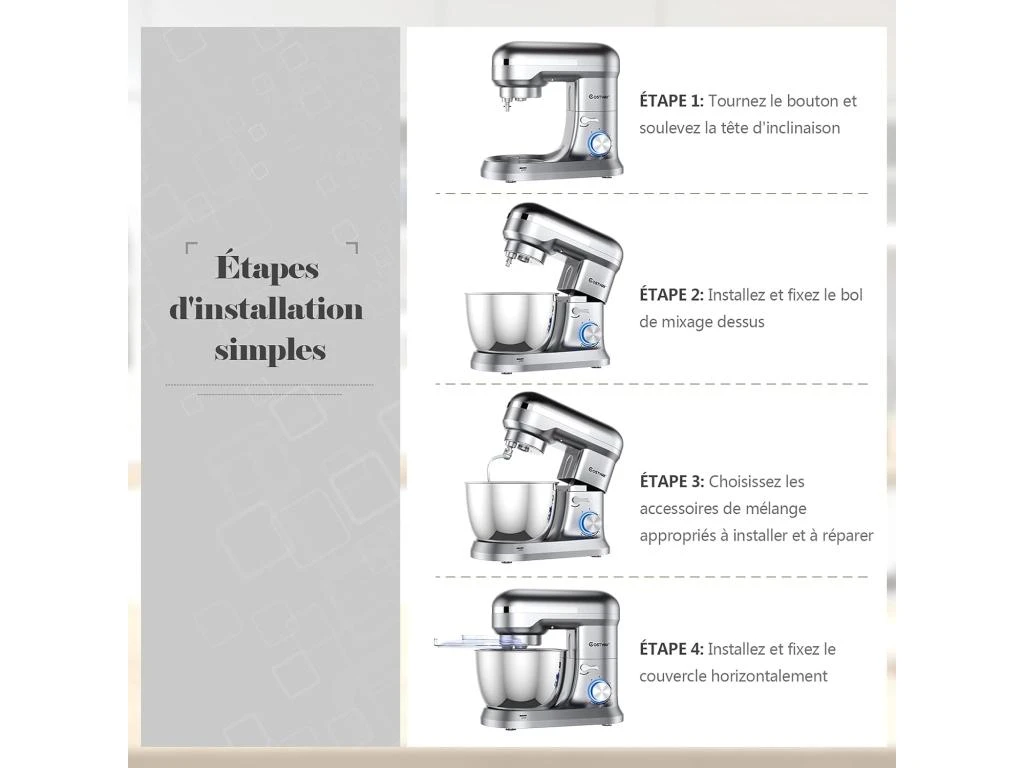 Étapes d'installation simples

COSTWAY

ÉTAPE 1: Tournez le bouton et soulevez la tête d'inclinaison

COSTWAY

ÉTAPE 2: Installez et fixez le bol de mixage dessus

COSTWAY

ÉTAPE 3: Choisissez les accessoires de mélange appropriés à installer et à réparer

COSTWAY

ÉTAPE 4: Installez et fixez le couvercle horizontalement