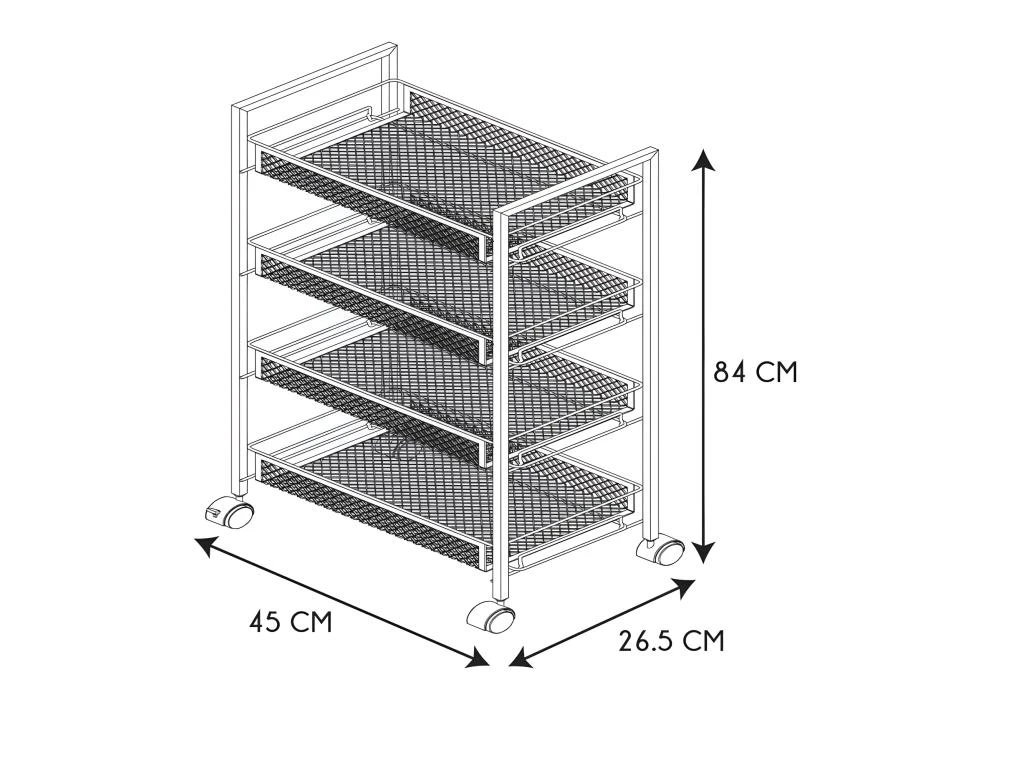 84 CM

45 CM

26.5 CM