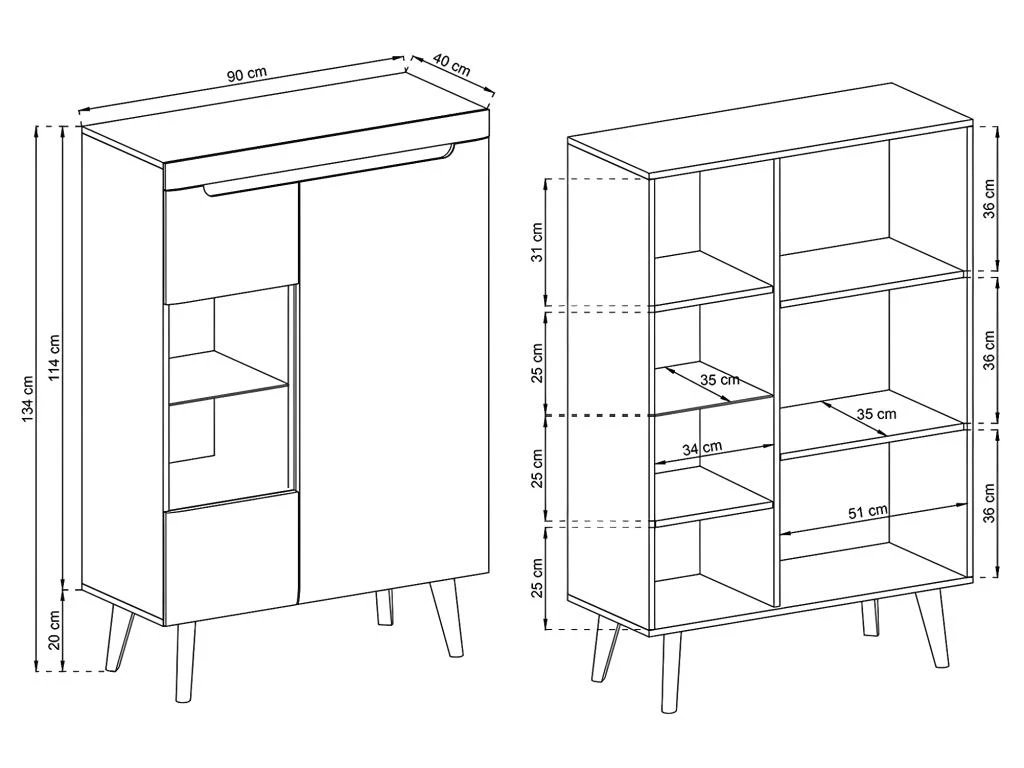 90 cm
40 cm
134 cm
114 cm
20 cm

31 cm
25 cm
25 cm
25 cm
35 cm
34 cm
35 cm
51 cm
36 cm
36 cm
36 cm