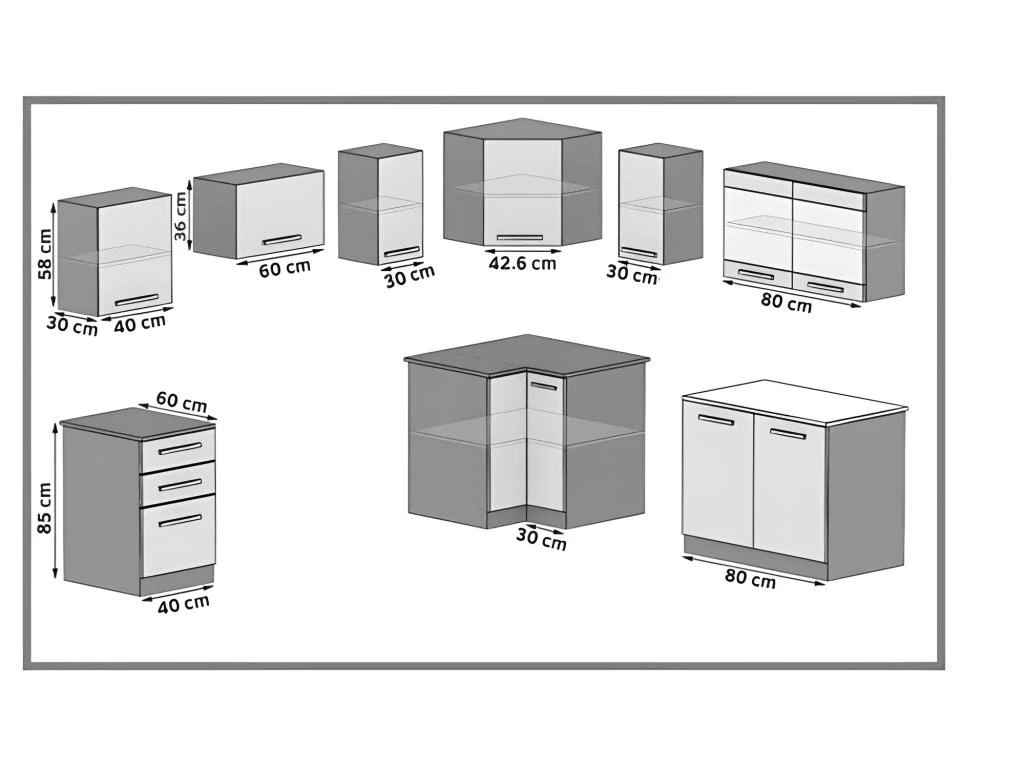 58 cm
30 cm
40 cm
36 cm
60 cm
30 cm
42.6 cm
30 cm
80 cm
60 cm
85 cm
40 cm
30 cm
80 cm