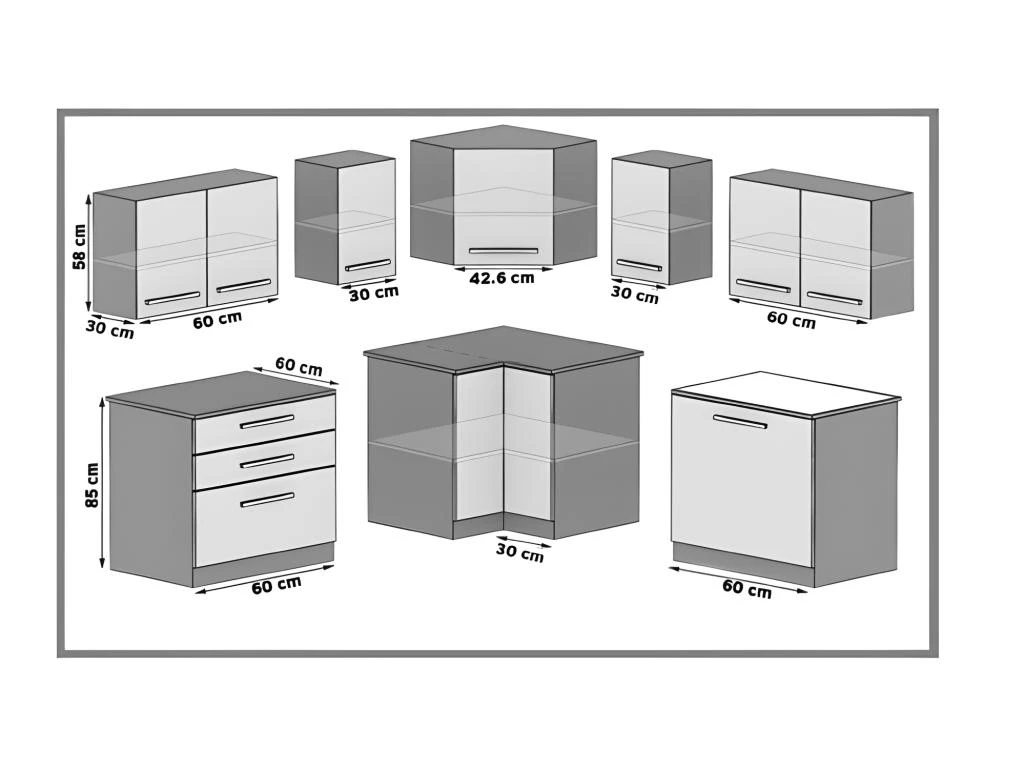 58 cm
30 cm
60 cm
30 cm
42.6 cm
30 cm
60 cm
60 cm
85 cm
60 cm
30 cm
60 cm