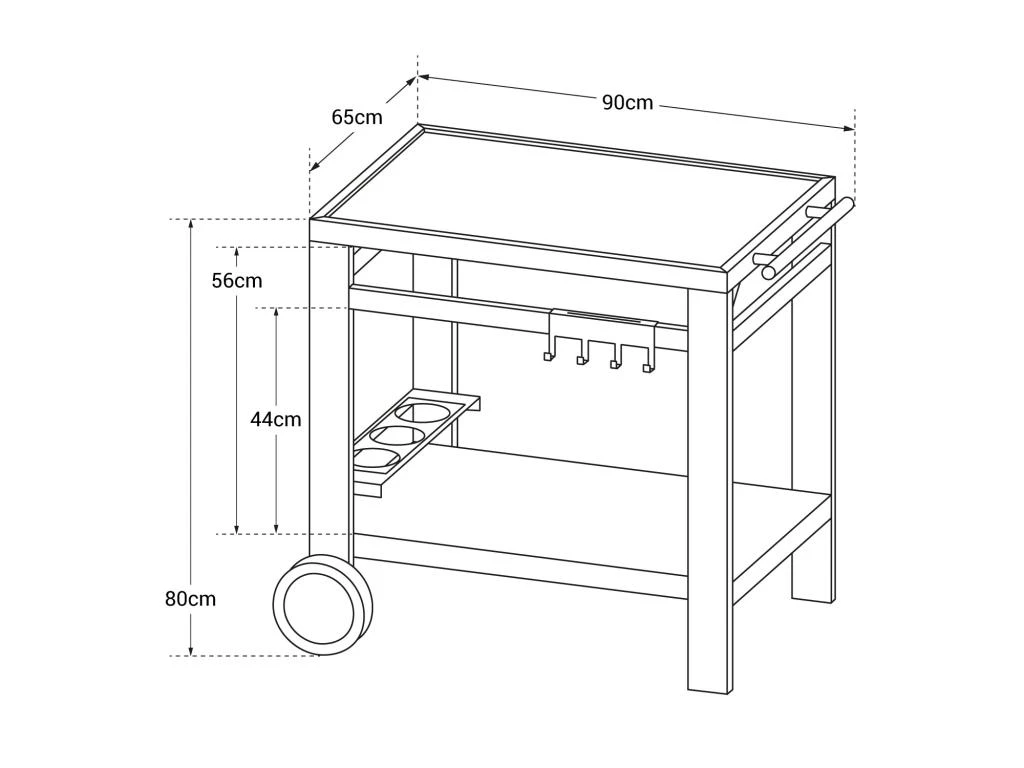 65cm
90cm
56cm
44cm
80cm