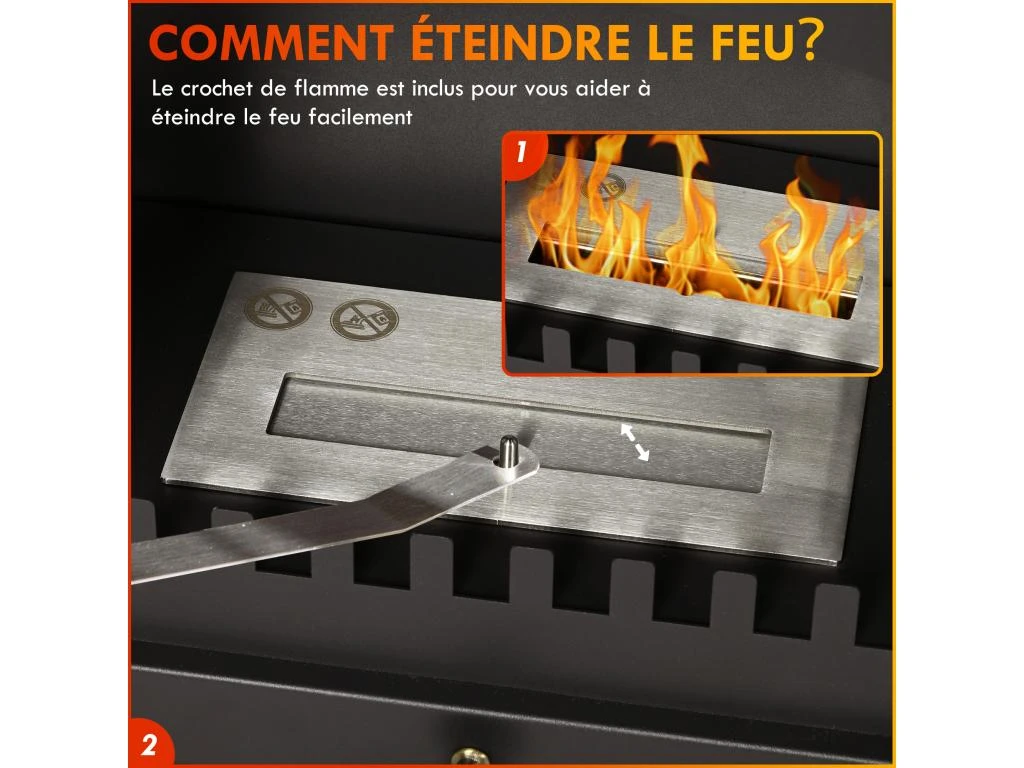 COMMENT ÉTEINDRE LE FEU?

Le crochet de flamme est inclus pour vous aider à éteindre le feu facilement

1

2