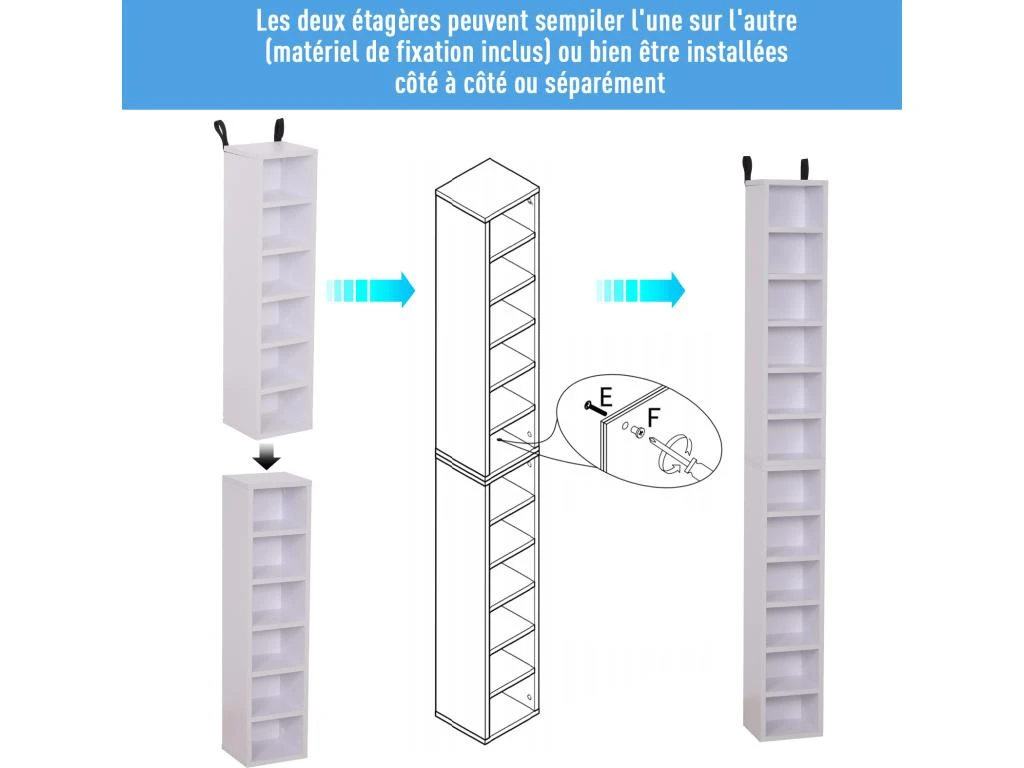 Les deux étagères peuvent sempiler l'une sur l'autre (matériel de fixation inclus) ou bien être installées côté à côté ou séparément

E

F