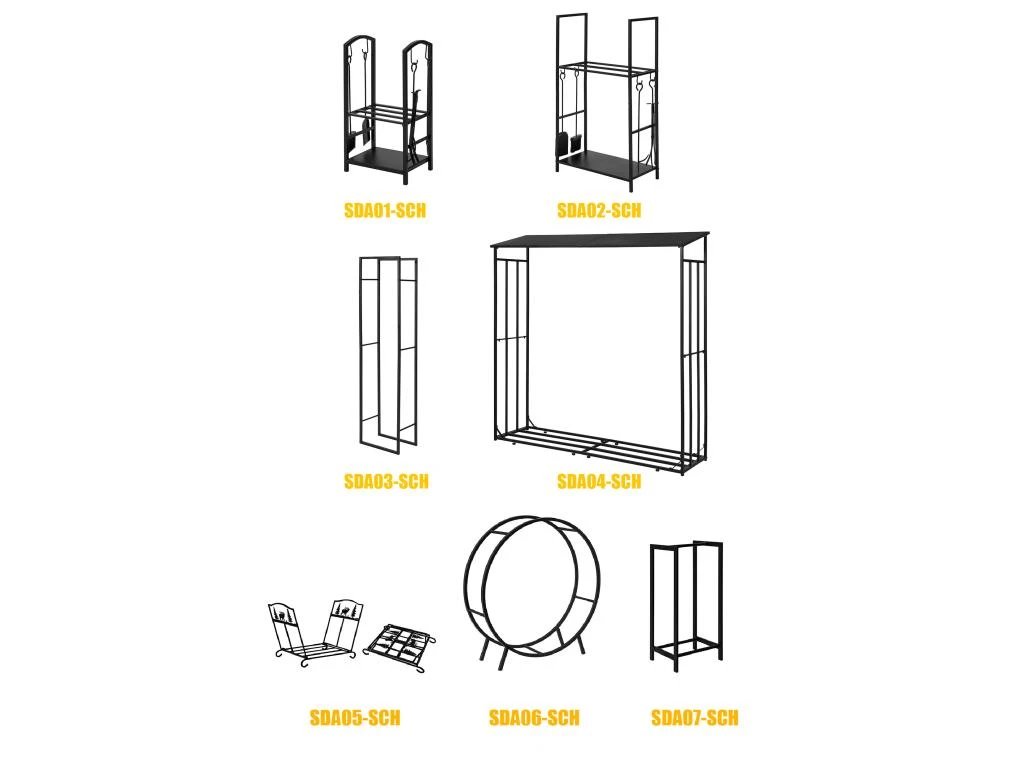 SDA01-SCH

SDA02-SCH

SDA03-SCH

SDA04-SCH

SDA05-SCH

SDA06-SCH

SDA07-SCH